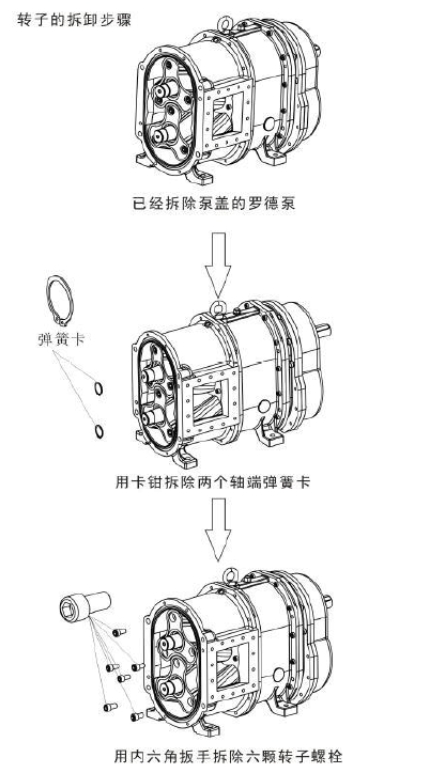 转子的拆卸步骤

已经拆除泵盖的罗德泵

弹簧卡

用卡钳拆除两个轴端弹簧卡

用内六角扳手拆除六颗转子螺栓